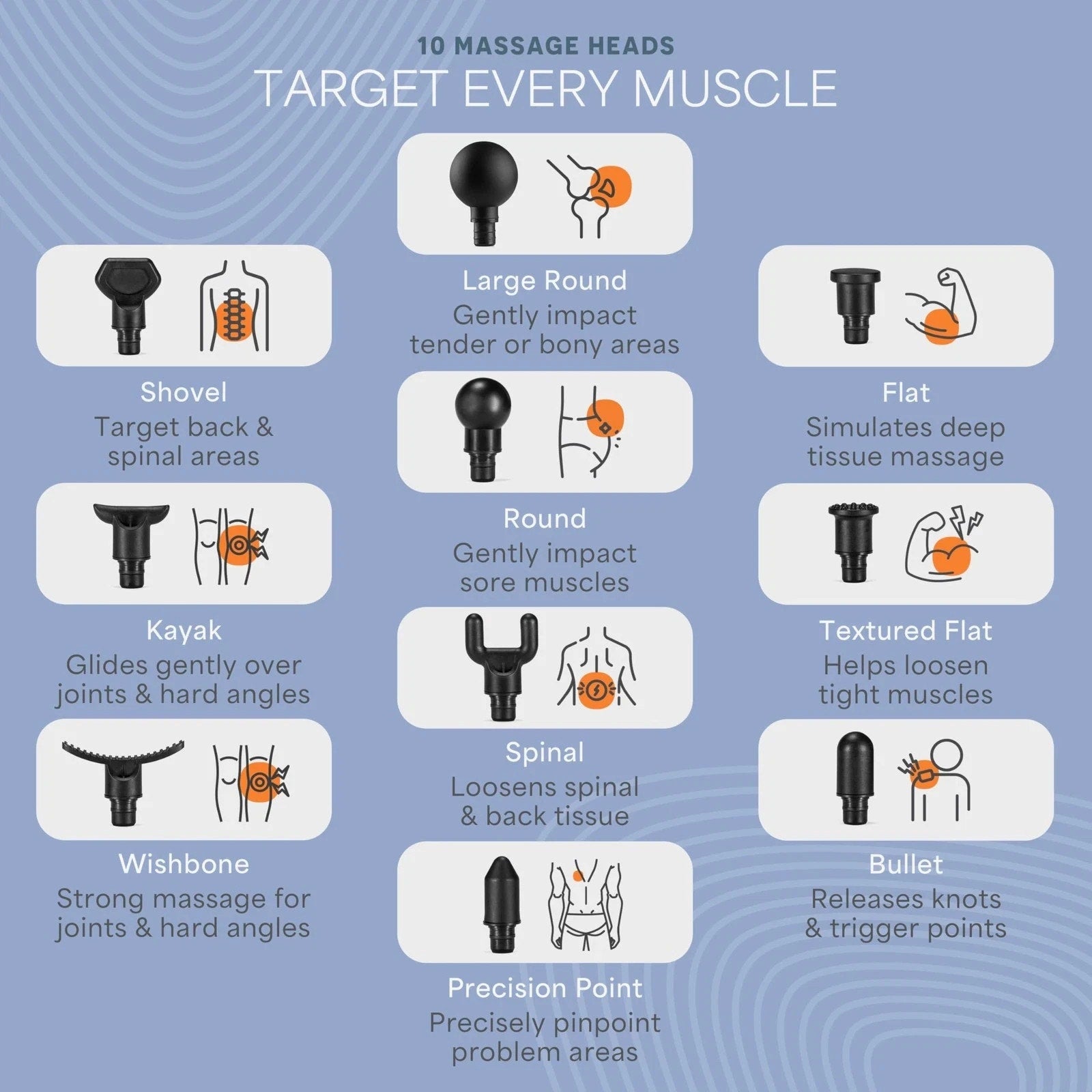 10 MASSAGE HEADS
TARGET EVERY MUSCLE

Shovel
Target back & spinal areas

Kayak
Glides gently over joints & hard angles

Wishbone
Strong massage for joints & hard angles

Large Round
Gently impact tender or bony areas

Round
Gently impact sore muscles

Spinal
Loosens spinal & back tissue

Precision Point
Precisely pinpoint problem areas

Flat
Simulates deep tissue massage

Textured Flat
Helps loosen tight muscles

Bullet
Releases knots & trigger points